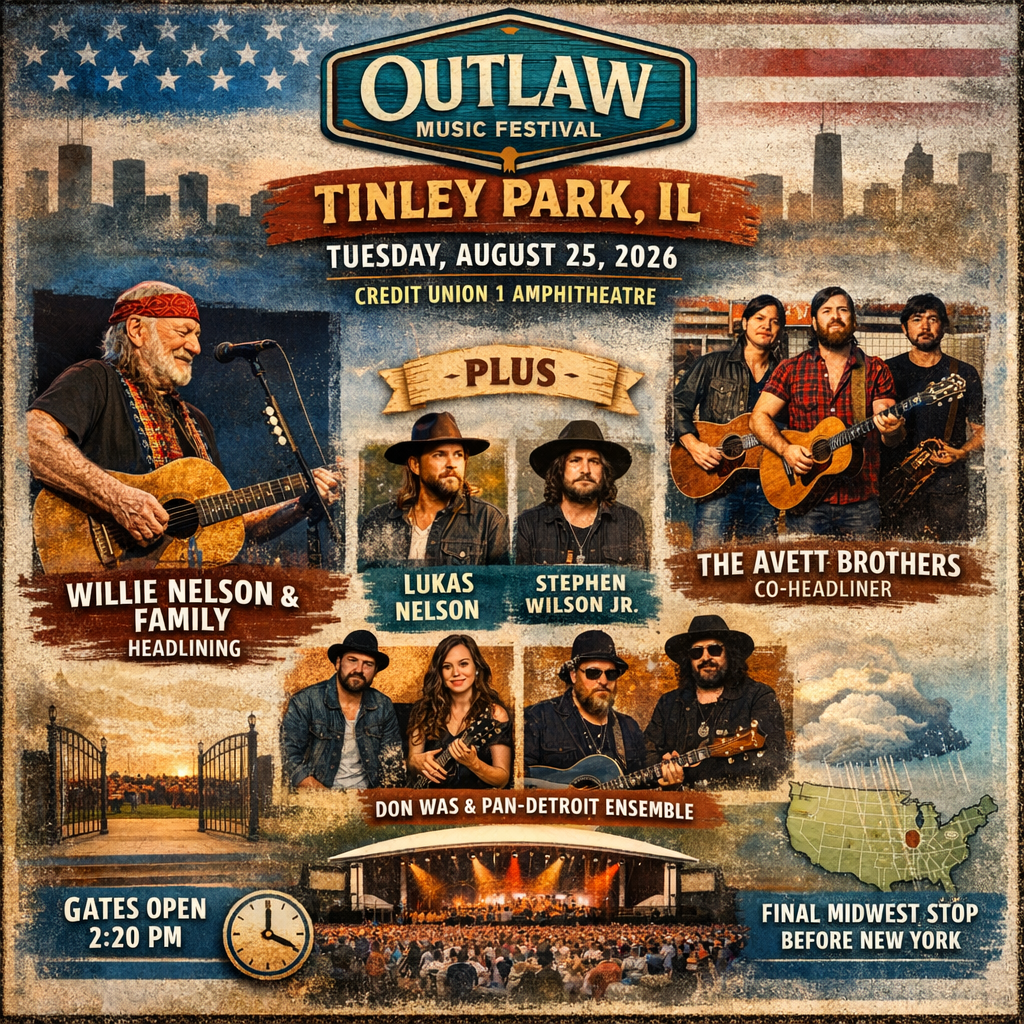 OUTLAW
MUSIC FESTIVAL

TINLEY PARK, IL
TUESDAY, AUGUST 25, 2026
CREDIT UNION 1 AMPHITHEATRE

PLUS

WILLIE NELSON & FAMILY
HEADLINING

LUKAS NELSON

STEPHEN WILSON JR.

THE AVETT BROTHERS
CO-HEADLINER

DON WAS & PAN-DETROIT ENSEMBLE

GATES OPEN
2:20 PM

FINAL MIDWEST STOP
BEFORE NEW YORK