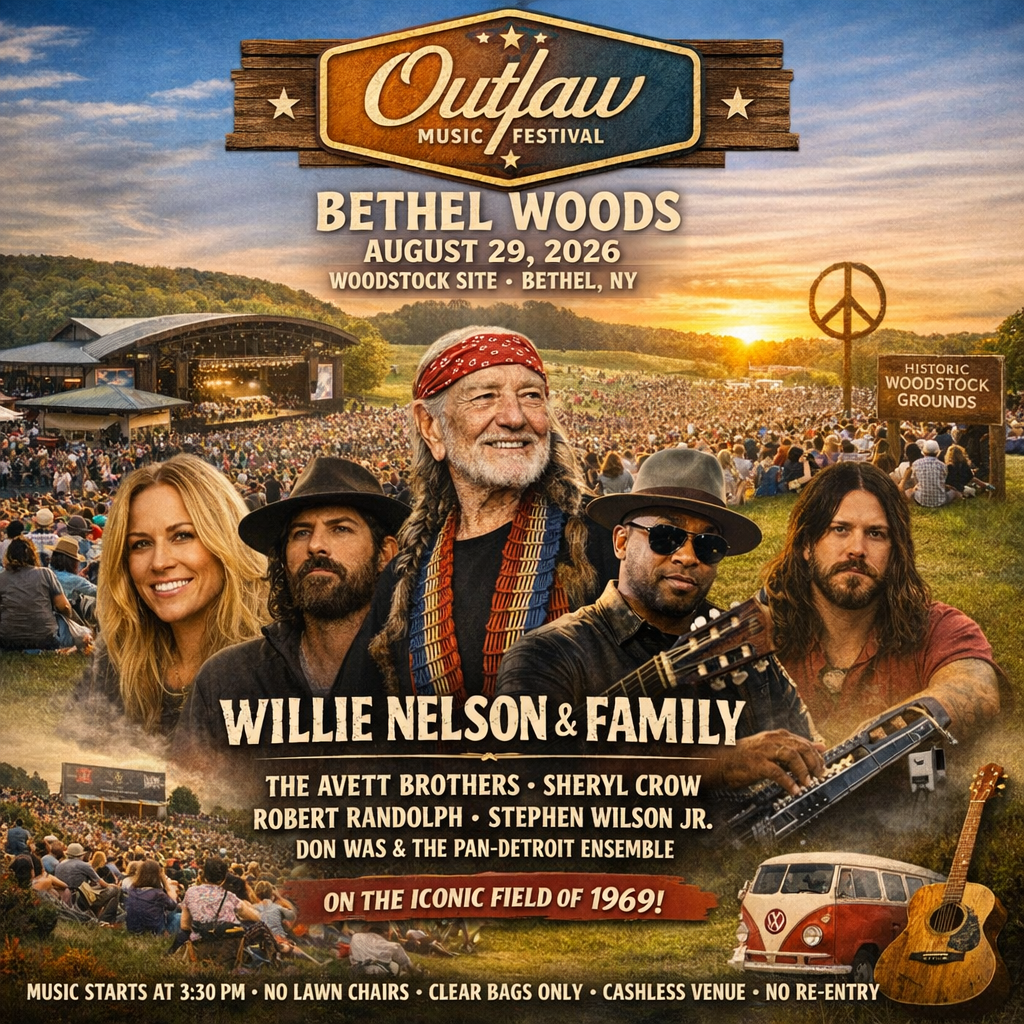 Outlaw
MUSIC FESTIVAL

BETHEL WOODS
AUGUST 29, 2026
WOODSTOCK SITE • BETHEL, NY

HISTORIC WOODSTOCK GROUNDS

WILLIE NELSON & FAMILY

THE AVETT BROTHERS • SHERYL CROW
ROBERT RANDOLPH • STEPHEN WILSON JR.
DON WAS & THE PAN-DETROIT ENSEMBLE

ON THE ICONIC FIELD OF 1969!

MUSIC STARTS AT 3:30 PM • NO LAWN CHAIRS • CLEAR BAGS ONLY • CASHLESS VENUE • NO RE-ENTRY